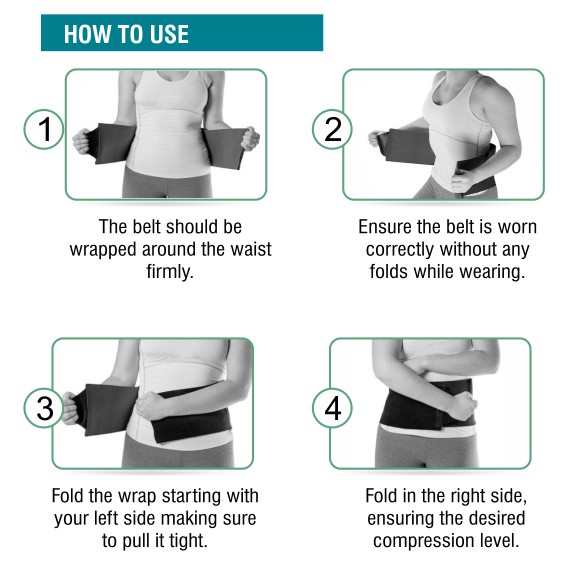 HOW TO USE

1

The belt should be wrapped around the waist firmly.

2

Ensure the belt is worn correctly without any folds while wearing.

3

Fold the wrap starting with your left side making sure to pull it tight.

4

Fold in the right side, ensuring the desired compression level.