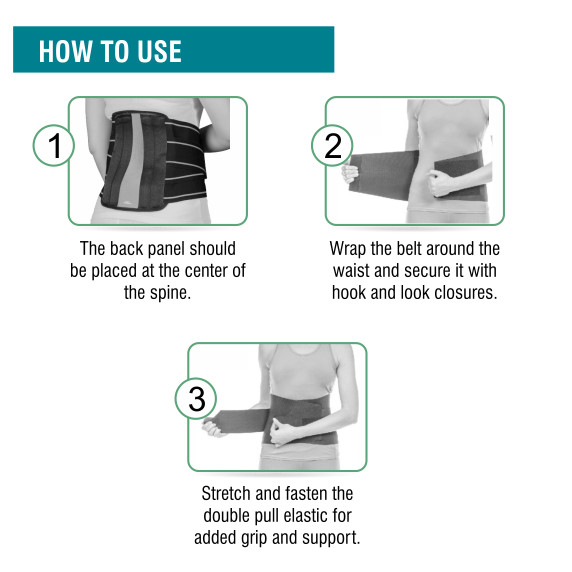 HOW TO USE

1

The back panel should be placed at the center of the spine.

2

Wrap the belt around the waist and secure it with hook and look closures.

3

Stretch and fasten the double pull elastic for added grip and support.